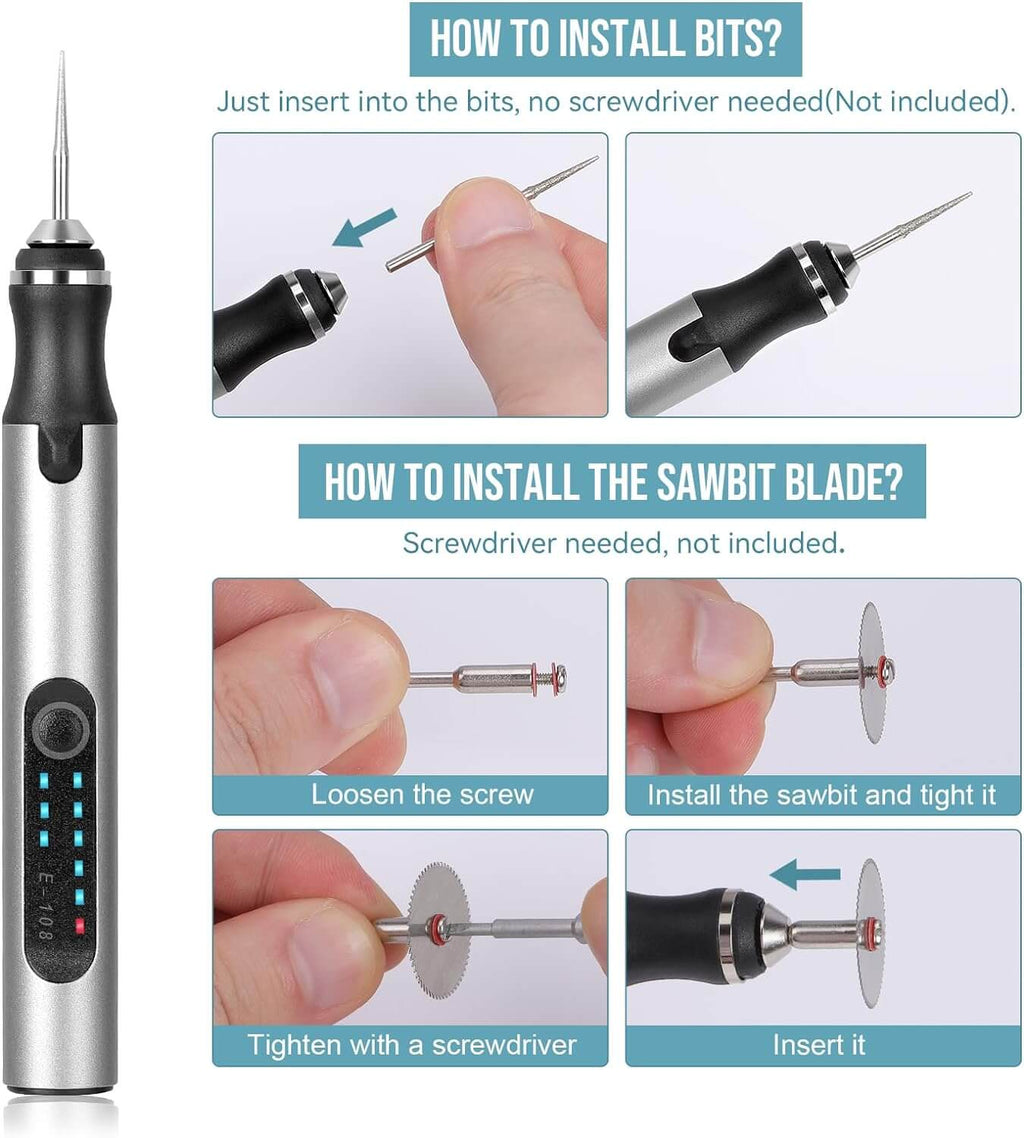 HOW TO INSTALL BITS?

Just insert into the bits, no screwdriver needed(Not included).

HOW TO INSTALL THE SAWBIT BLADE?

Screwdriver needed, not included.

Loosen the screw

Install the sawbit and tight it

Tighten with a screwdriver

Insert it

E-108