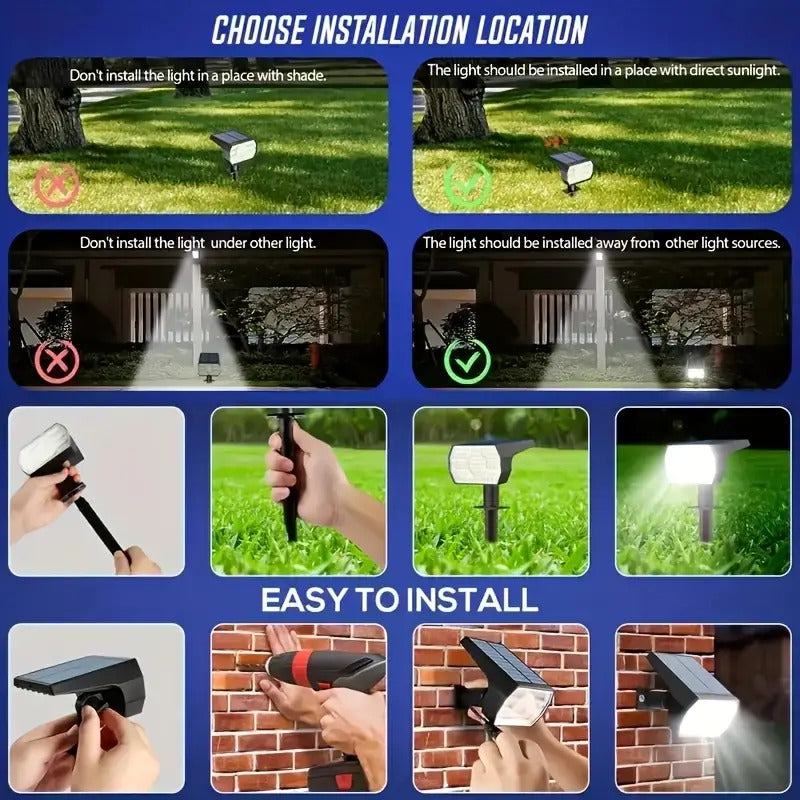 CHOOSE INSTALLATION LOCATION

Don't install the light in a place with shade.

The light should be installed in a place with direct sunlight.

Don't install the light under other light.

The light should be installed away from other light sources.

EASY TO INSTALL