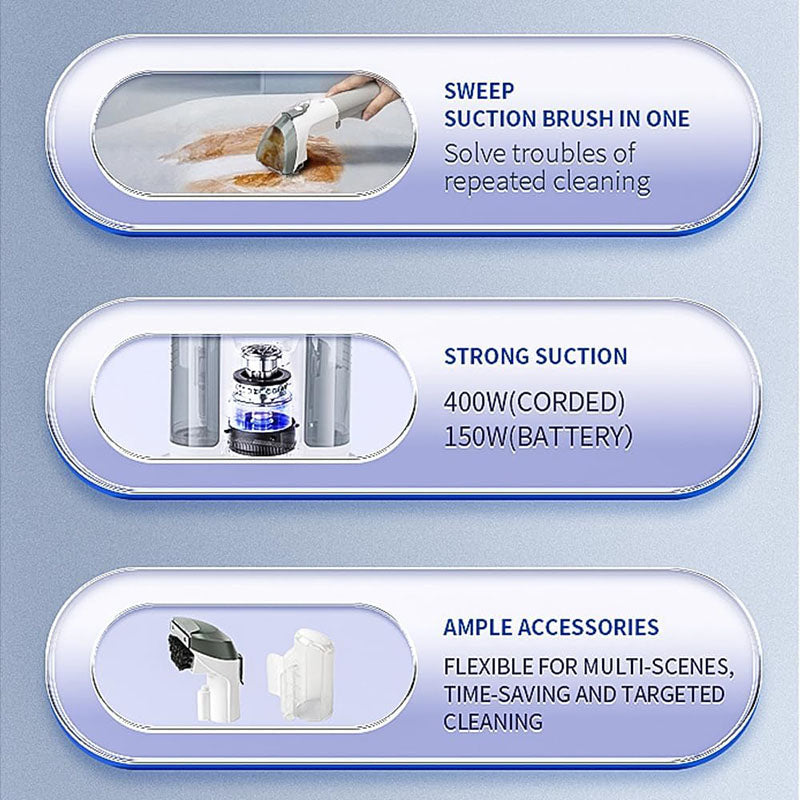 SWEEP
SUCTION BRUSH IN ONE
Solve troubles of repeated cleaning

STRONG SUCTION
400W(CORDED)
150W(BATTERY)

AMPLE ACCESSORIES
FLEXIBLE FOR MULTI-SCENES, TIME-SAVING AND TARGETED CLEANING