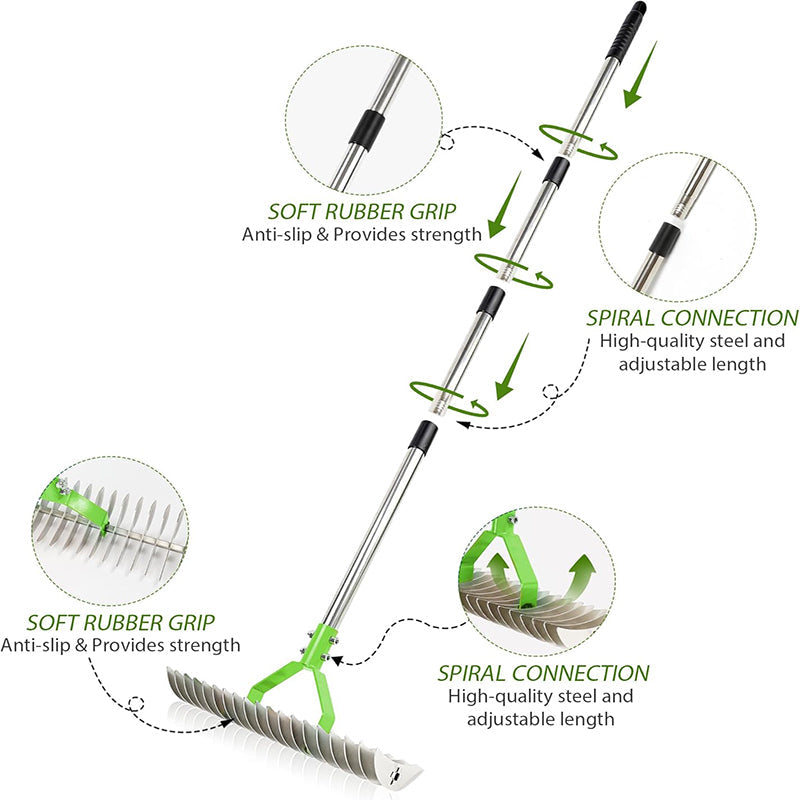 SOFT RUBBER GRIP
Anti-slip & Provides strength

SPIRAL CONNECTION
High-quality steel and adjustable length

SOFT RUBBER GRIP
Anti-slip & Provides strength

SPIRAL CONNECTION
High-quality steel and adjustable length