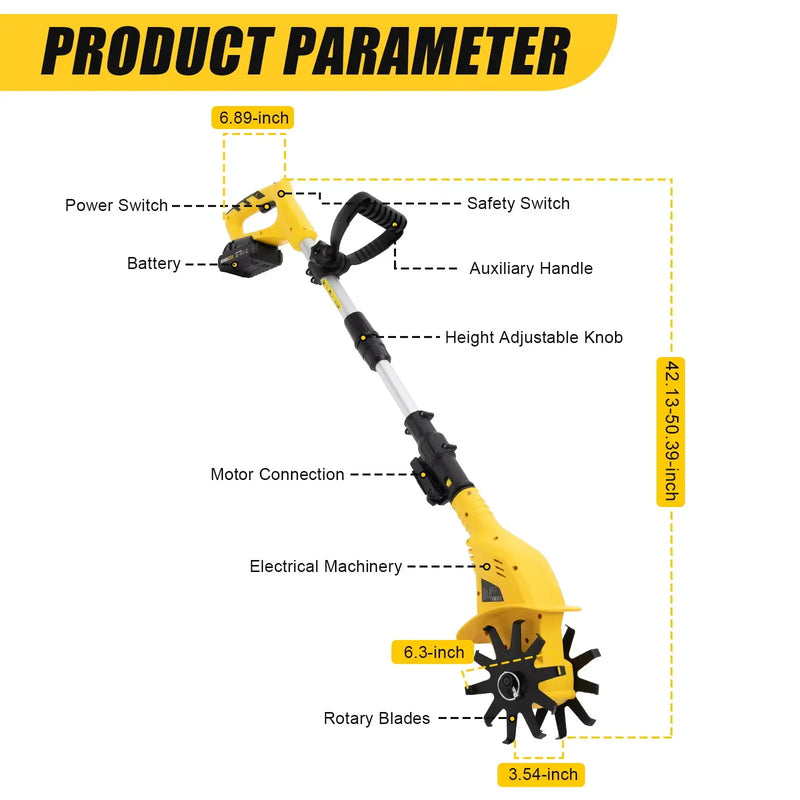 PRODUCT PARAMETER

6.89-inch

Power Switch

Safety Switch

Battery

Auxiliary Handle

Height Adjustable Knob

42.13-50.39-inch

Motor Connection

Electrical Machinery

6.3-inch

Rotary Blades

3.54-inch