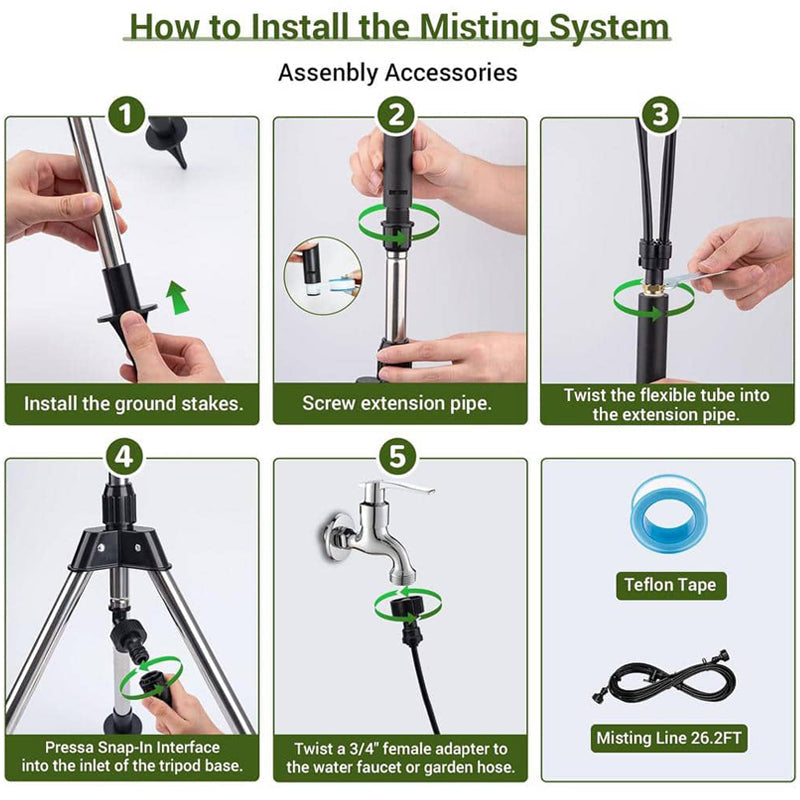 How to Install the Misting System

Assenbly Accessories

1

Install the ground stakes.

2

Screw extension pipe.

3

Twist the flexible tube into the extension pipe.

4

Pressa Snap-In Interface into the inlet of the tripod base.

5

Twist a 3/4" female adapter to the water faucet or garden hose.

Teflon Tape

Misting Line 26.2FT