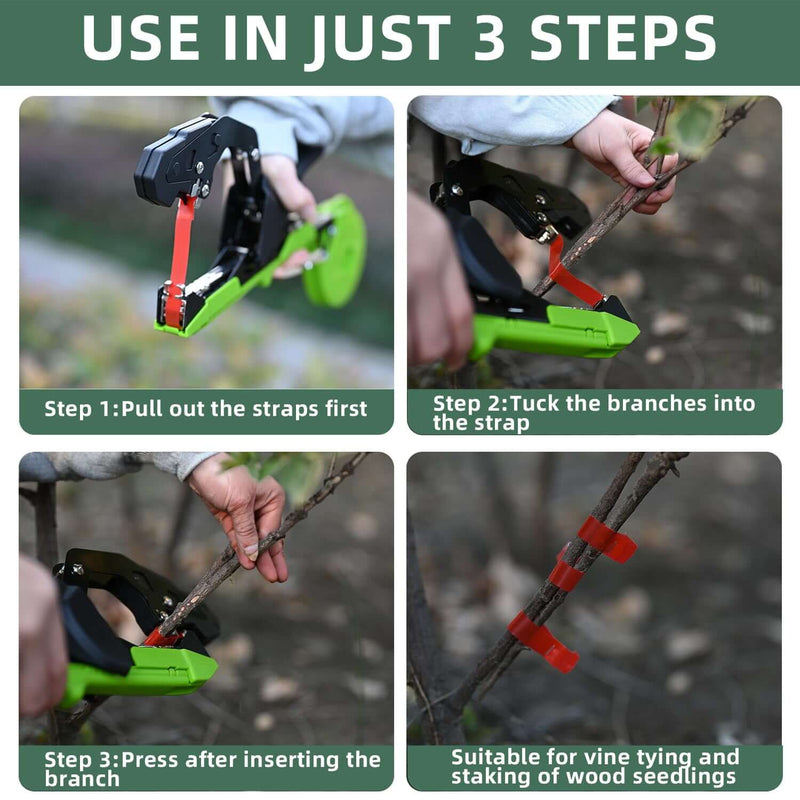 USE IN JUST 3 STEPS

Step 1:Pull out the straps first

Step 2:Tuck the branches into the strap

Step 3:Press after inserting the branch

Suitable for vine tying and staking of wood seedlings