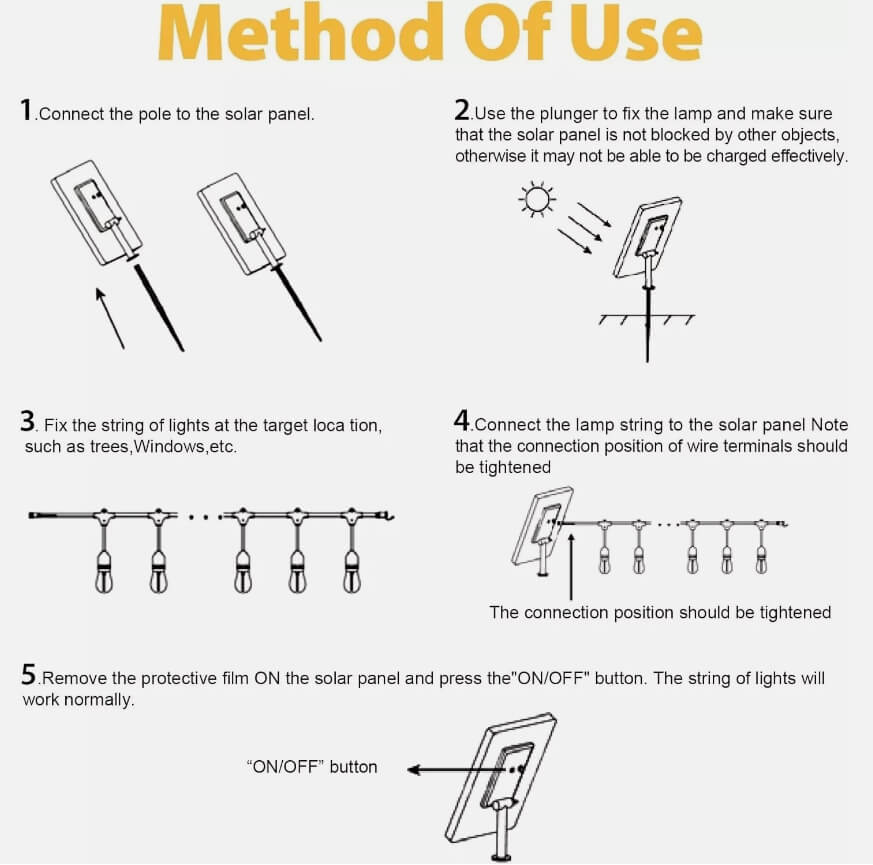 Method Of Use

1.Connect the pole to the solar panel.

2.Use the plunger to fix the lamp and make sure that the solar panel is not blocked by other objects, otherwise it may not be able to be charged effectively.

3. Fix the string of lights at the target loca tion, such as trees,Windows,etc.

4.Connect the lamp string to the solar panel Note that the connection position of wire terminals should be tightened

The connection position should be tightened

5.Remove the protective film ON the solar panel and press the"ON/OFF" button. The string of lights will work normally.

"ON/OFF" button